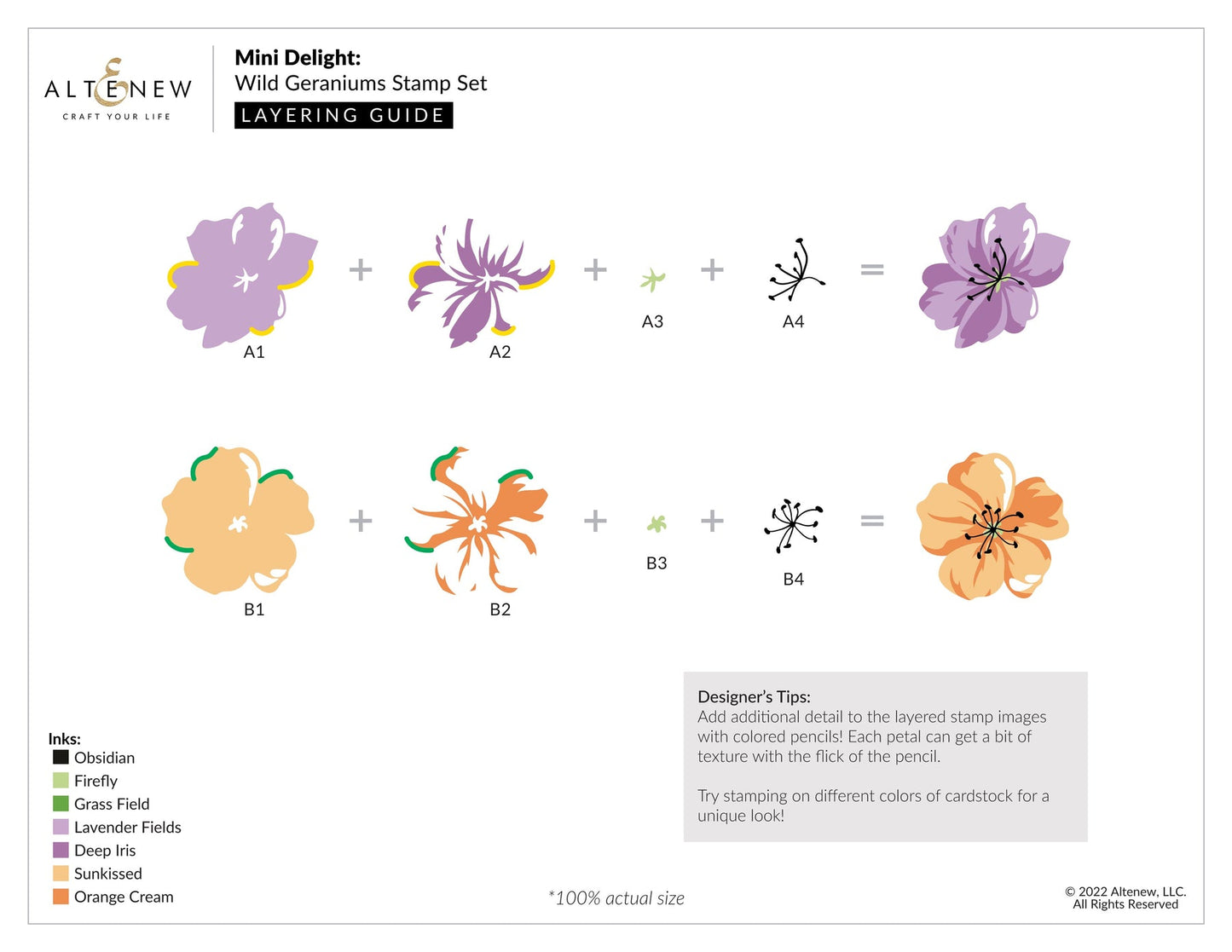 ALTENEW
CRAFT YOUR LIFE

Mini Delight:
Wild Geraniums Stamp Set
LAYERING GUIDE

A1 + A2 + A3 + A4 =

B1 + B2 + B3 + B4 =

Designer's Tips:
Add additional detail to the layered stamp images with colored pencils! Each petal can get a bit of texture with the flick of the pencil.

Try stamping on different colors of cardstock for a unique look!

Inks:
Obsidian
Firefly
Grass Field
Lavender Fields
Deep Iris
Sunkissed
Orange Cream

*100% actual size

© 2022 Altenew, LLC.
All Rights Reserved